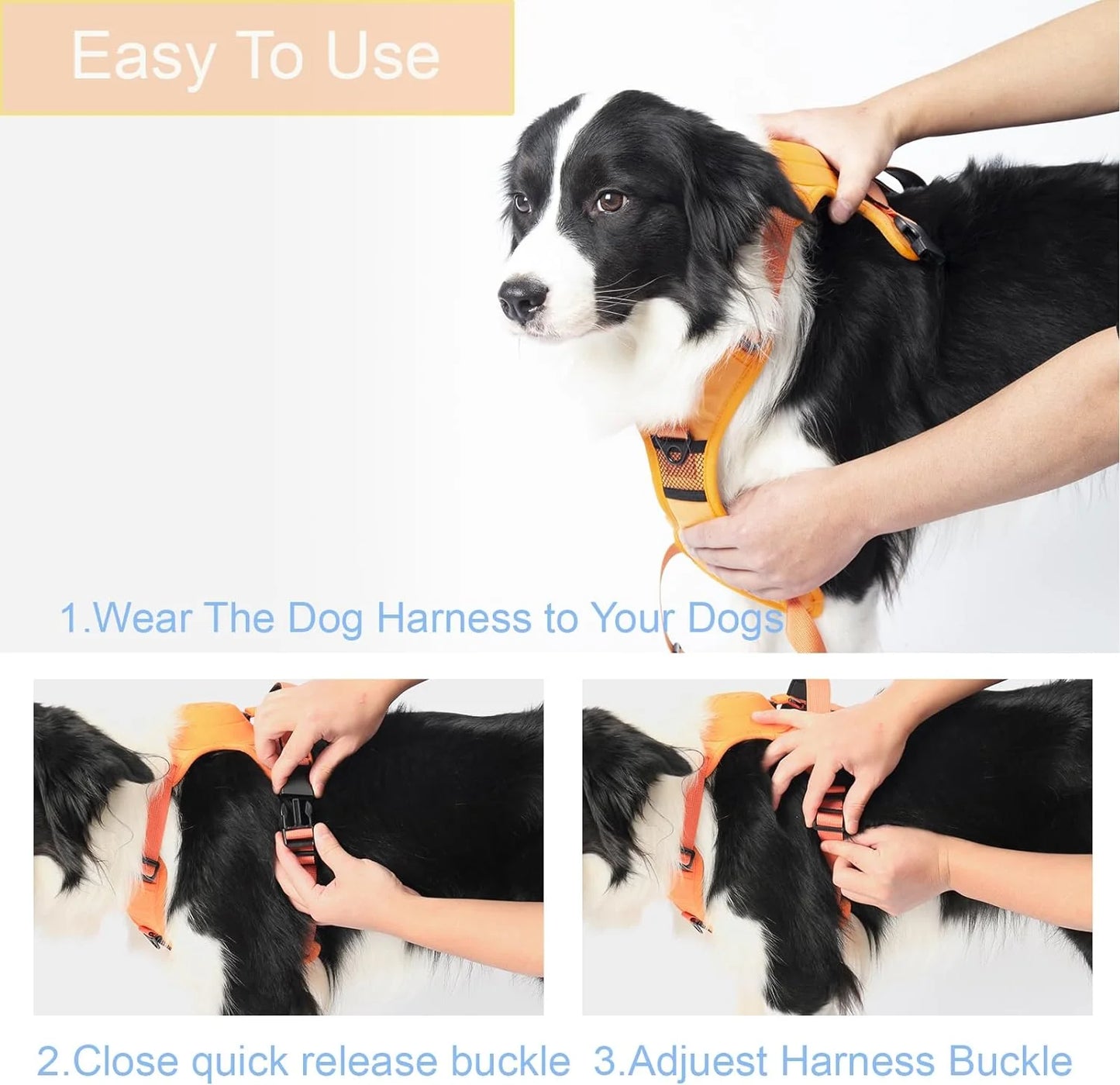 Easy To Use

1.Wear The Dog Harness to Your Dogs

2.Close quick release buckle

3.Adjuest Harness Buckle